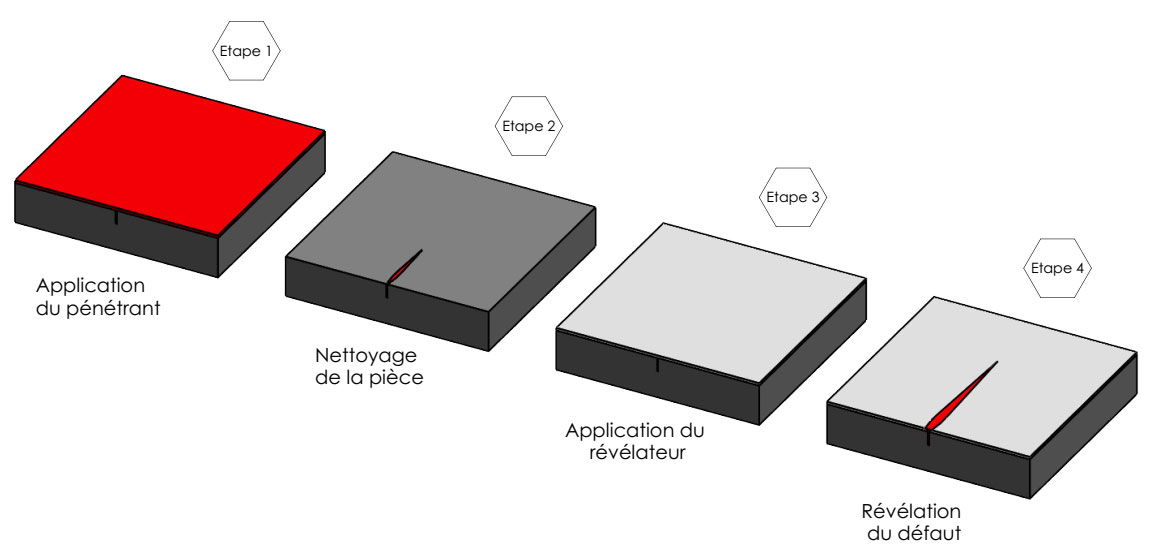 Etape 1

Application du pénétrant

Etape 2

Nettoyage de la pièce

Etape 3

Application du révélateur

Etape 4

Révélation du défaut